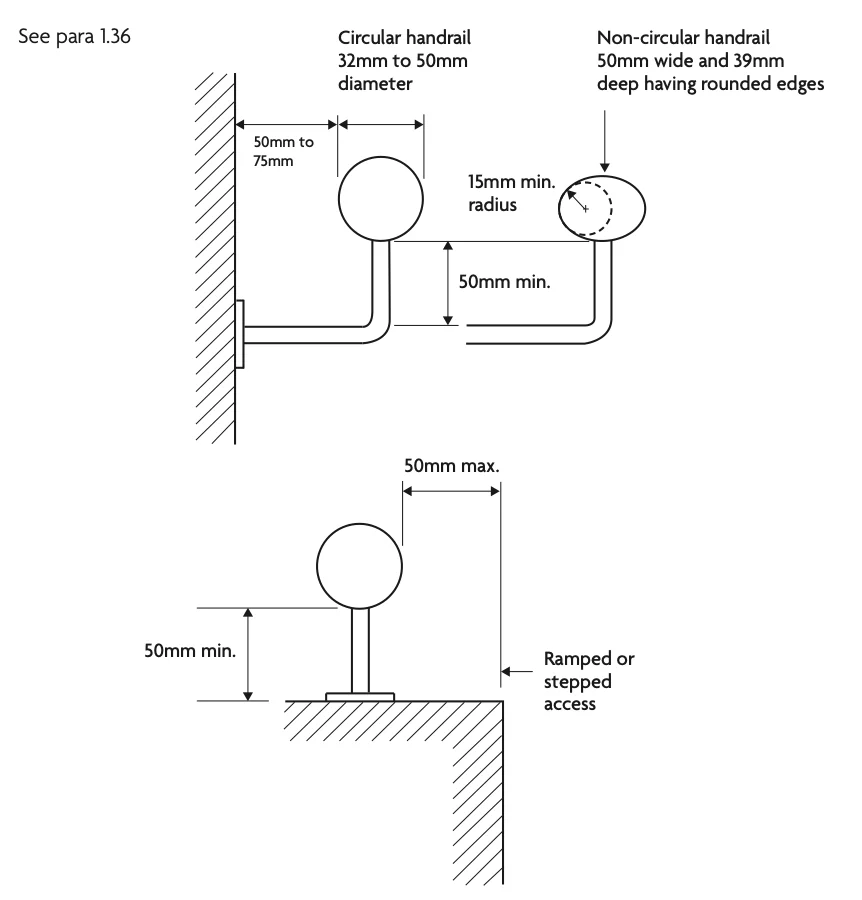 See para 1.36

Circular handrail 32mm to 50mm diameter

Non-circular handrail 50mm wide and 39mm deep having rounded edges

50mm to 75mm

15mm min. radius

50mm min.

50mm max.

50mm min.

Ramped or stepped access